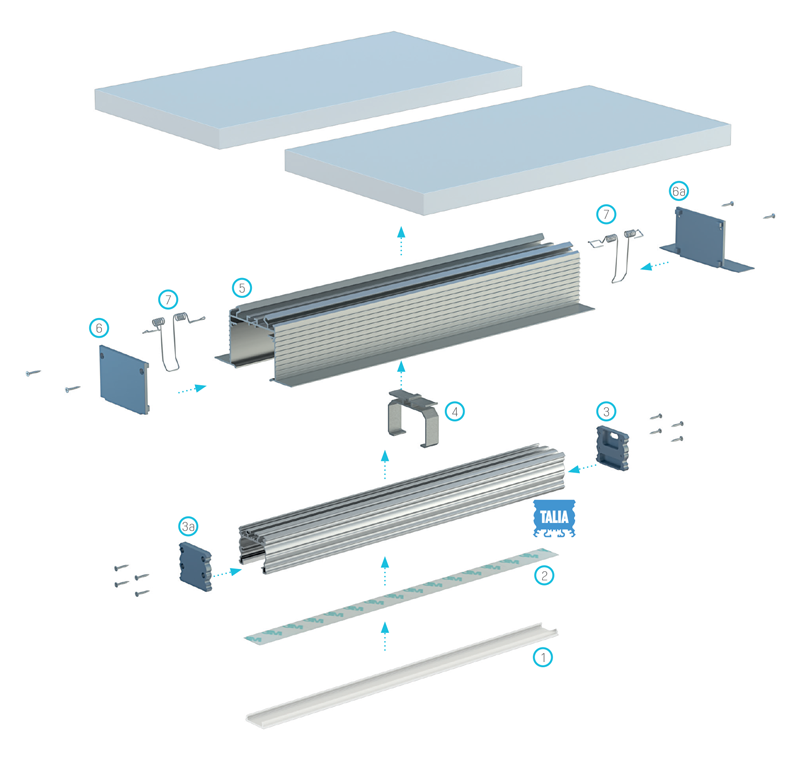 6a
7
5
7
6
4
3
TALIA
3a
2
1