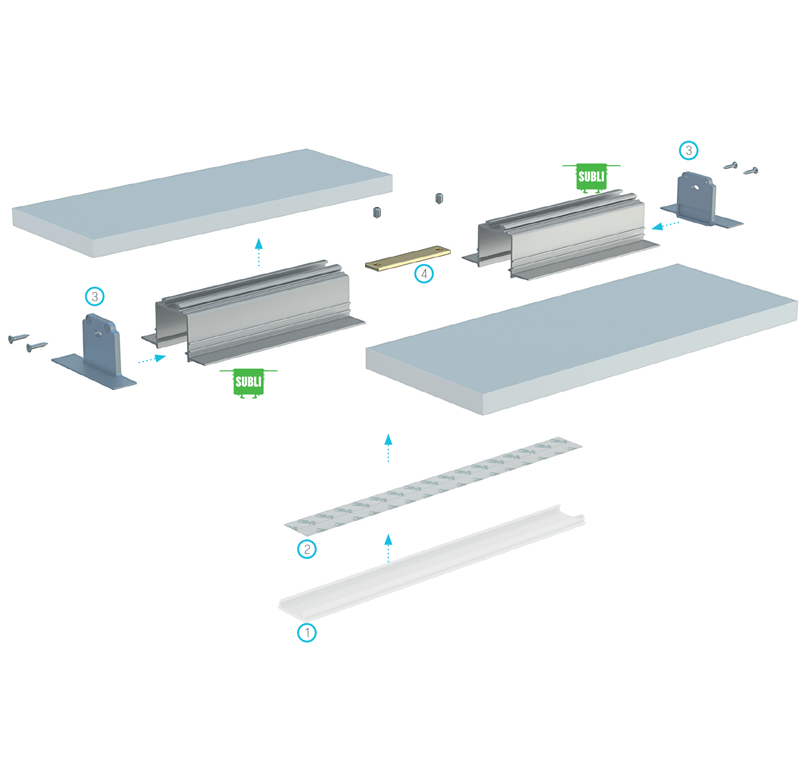 3

SUBLI

4

3

SUBLI

2

1