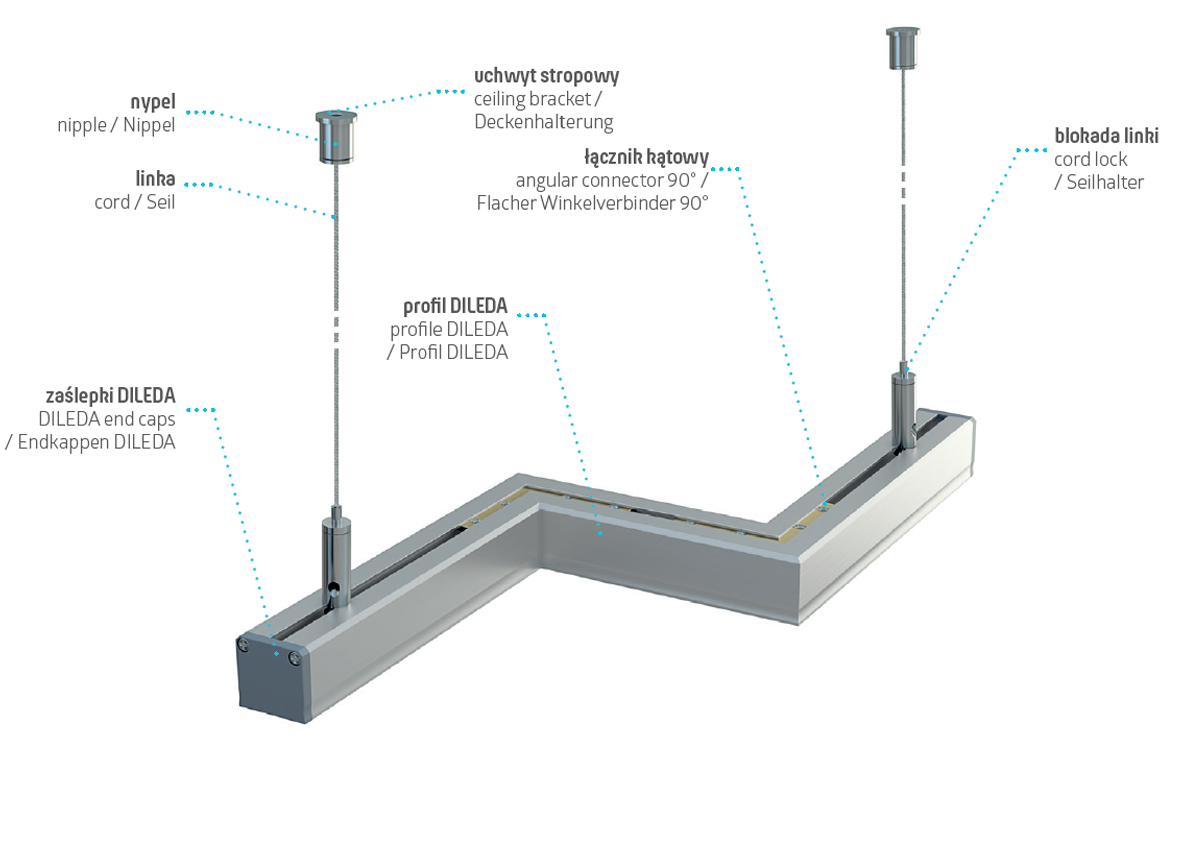 nypel
nipple / Nippel

uchwyt stropowy
ceiling bracket /
Deckenhalterung

linka
cord / Seil

łącznik kątowy
angular connector 90° /
Flacher Winkelverbinder 90°

blokada linki
cord lock
/ Seilhalter

profil DILEDA
profile DILEDA
/ Profil DILEDA

zaślepki DILEDA
DILEDA end caps
/ Endkappen DILEDA